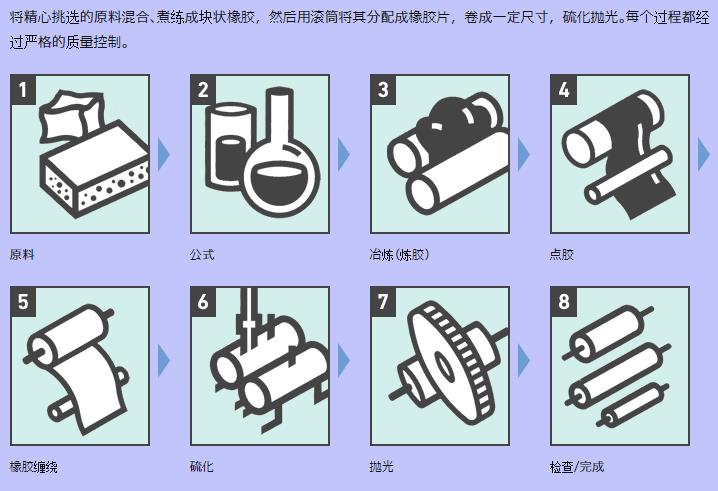 将精心挑选的原料混合、煮练成块状橡胶，然后用滚筒将其分配成橡胶片，卷成一定尺寸，硫化抛光。每个过程都经过严格的质量控制。

1
原料

2
公式

3
冶炼(炼胶)

4
点胶

5
橡胶缠绕

6
硫化

7
抛光

8
检查/完成